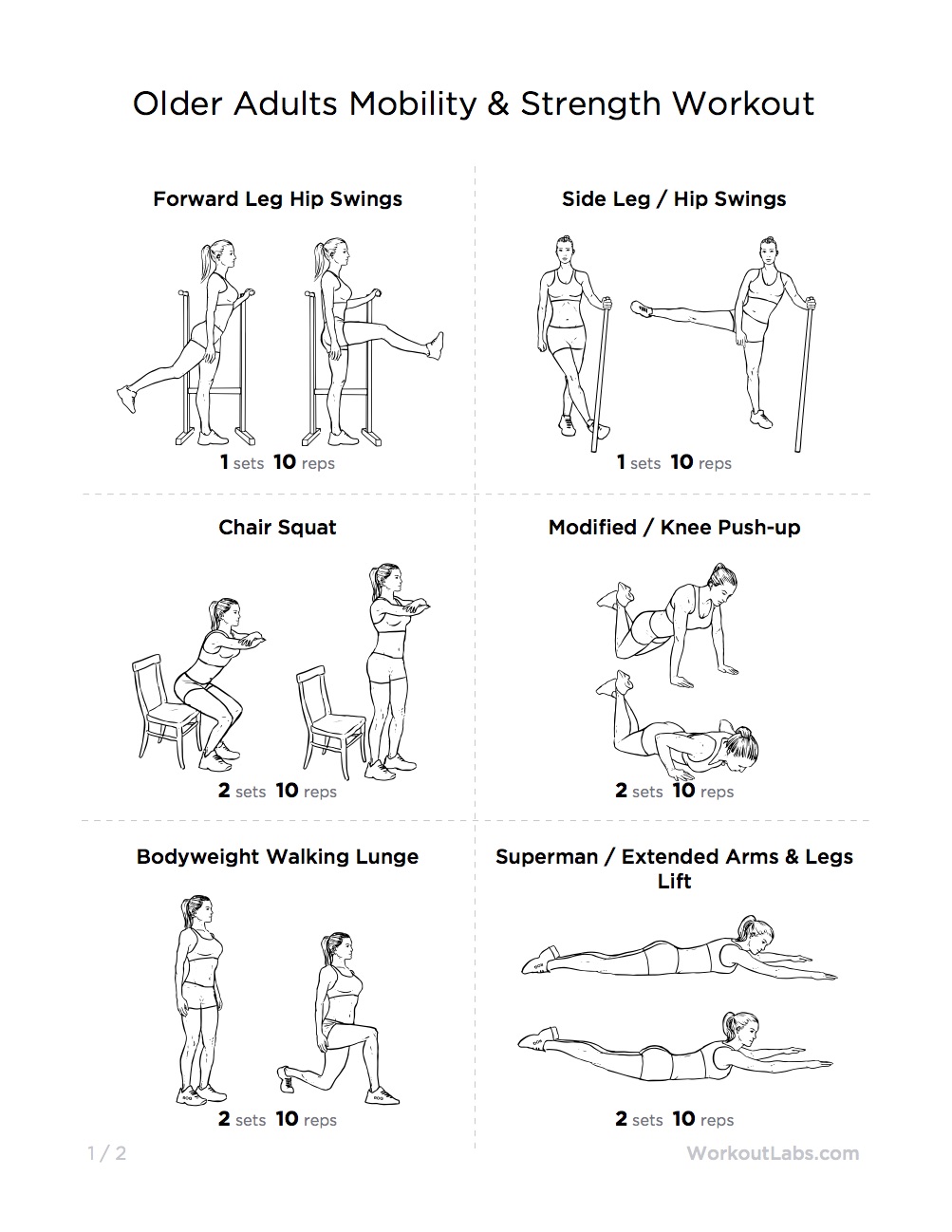 Older Adults Mobility & Strength Workout

Forward Leg Hip Swings

1 sets 10 reps

Side Leg / Hip Swings

1 sets 10 reps

Chair Squat

2 sets 10 reps

Modified / Knee Push-up

2 sets 10 reps

Bodyweight Walking Lunge

2 sets 10 reps

Superman / Extended Arms & Legs Lift

2 sets 10 reps

1 / 2

WorkoutLabs.com