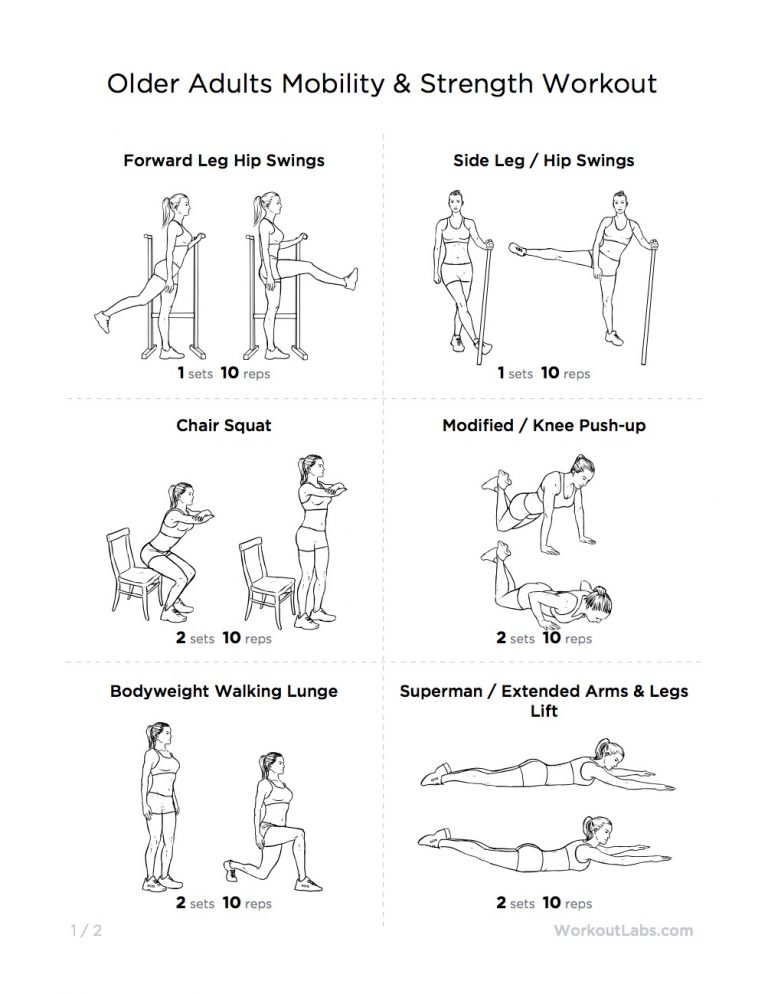 Older Adults Mobility & Strength Workout

Forward Leg Hip Swings

1 sets 10 reps

Side Leg / Hip Swings

1 sets 10 reps

Chair Squat

2 sets 10 reps

Modified / Knee Push-up

2 sets 10 reps

Bodyweight Walking Lunge

2 sets 10 reps

Superman / Extended Arms & Legs Lift

2 sets 10 reps

1 / 2

WorkoutLabs.com